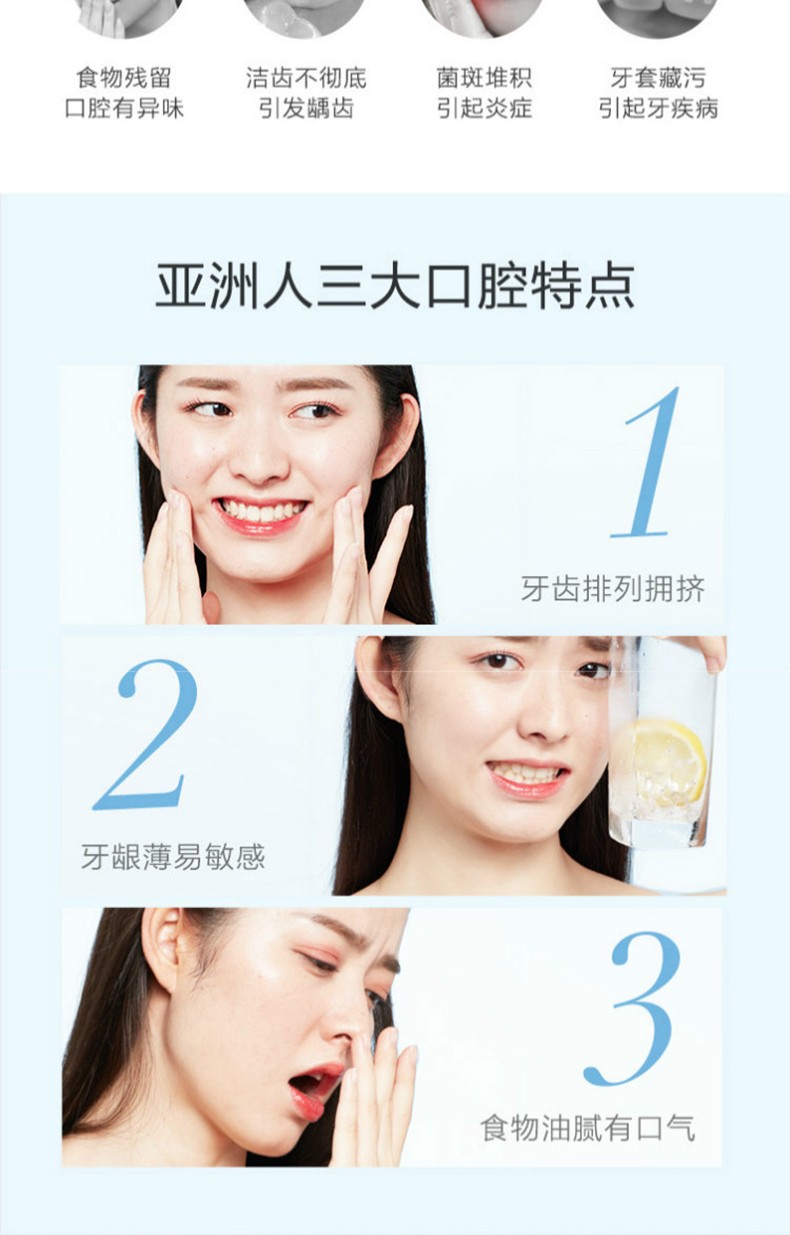 食物残留
口腔有异味

洁齿不彻底
引发龋齿

菌斑堆积
引起炎症

牙套藏污
引起牙疾病

亚洲人三大口腔特点

1
牙齿排列拥挤

2
牙龈薄易敏感

3
食物油腻有口气