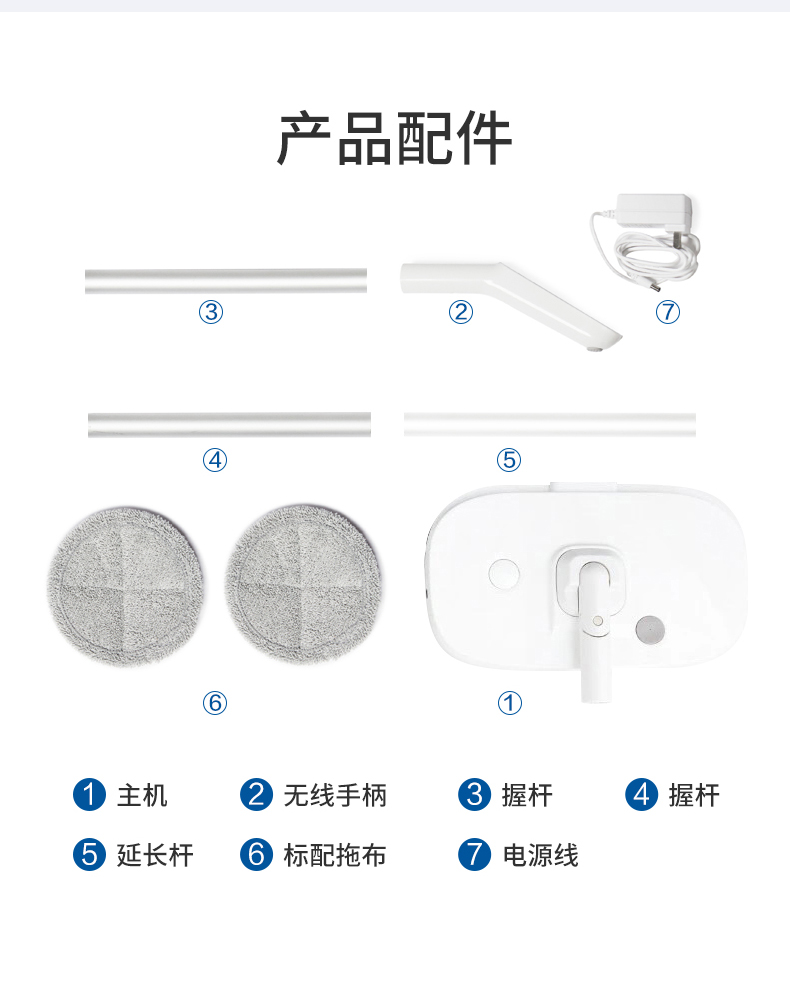 产品配件

③ ② ⑦

④ ⑤

⑥ ①

1 主机 2 无线手柄 3 握杆 4 握杆

5 延长杆 6 标配拖布 7 电源线