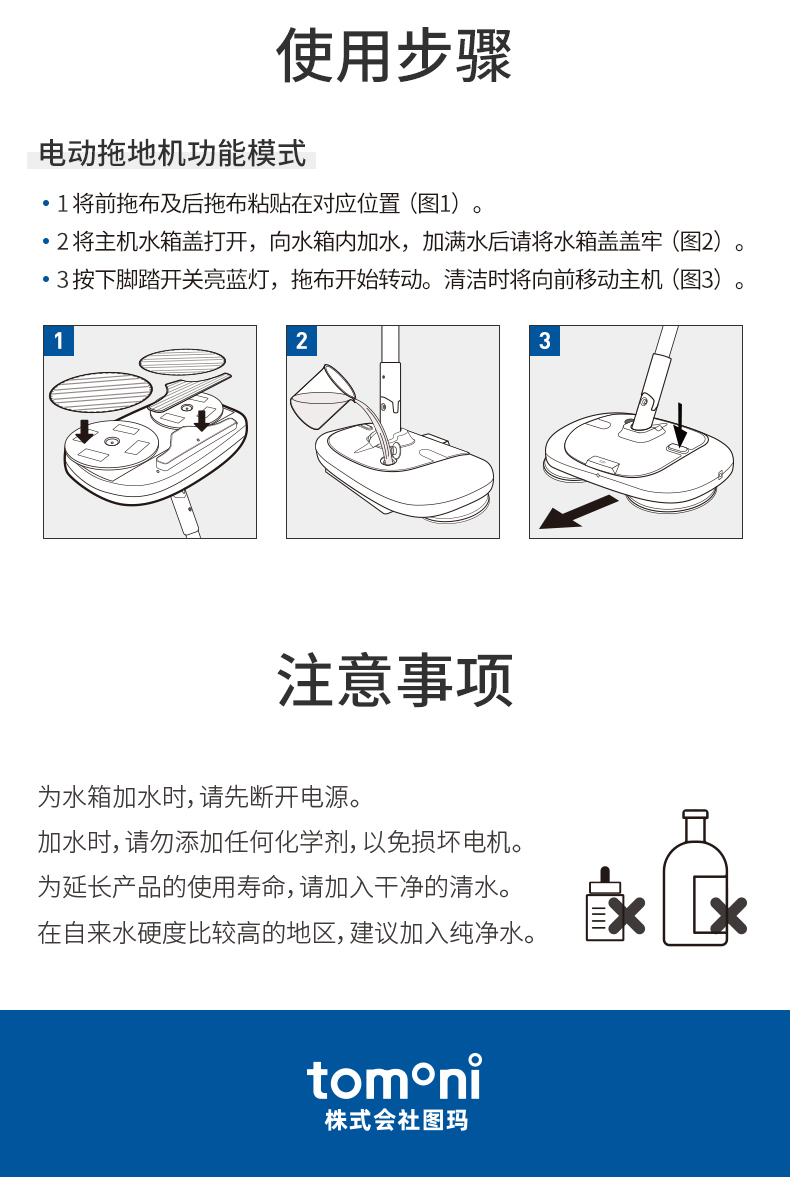 使用步骤

电动拖地机功能模式

• 1 将前拖布及后拖布粘贴在对应位置（图1）。
• 2 将主机水箱盖打开，向水箱内加水，加满水后请将水箱盖盖牢（图2）。
• 3 按下脚踏开关亮蓝灯，拖布开始转动。清洁时将向前移动主机（图3）。

1

2

3

注意事项

为水箱加水时，请先断开电源。
加水时，请勿添加任何化学剂，以免损坏电机。
为延长产品的使用寿命，请加入干净的清水。
在自来水硬度比较高的地区，建议加入纯净水。

tomoni
株式会社图玛