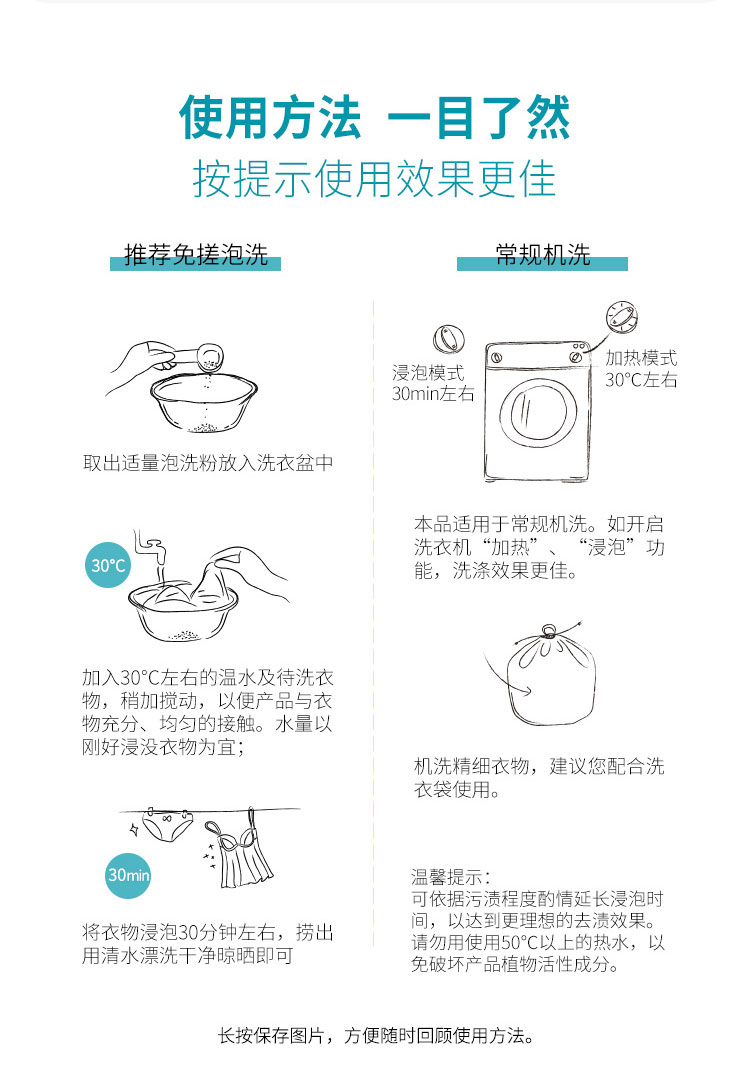 使用方法 一目了然
按提示使用效果更佳

推荐免搓泡洗

取出适量泡洗粉放入洗衣盆中

30°C

加入30°C左右的温水及待洗衣物，稍加搅动，以便产品与衣物充分、均匀的接触。水量以刚好浸没衣物为宜；

30min

将衣物浸泡30分钟左右，捞出用清水漂洗干净晾晒即可

常规机洗

浸泡模式
30min左右

加热模式
30°C左右

本品适用于常规机洗。如开启洗衣机“加热”、“浸泡”功能，洗涤效果更佳。

机洗精细衣物，建议您配合洗衣袋使用。

温馨提示：
可依据污渍程度酌情延长浸泡时间，以达到更理想的去渍效果。请勿用使用50°C以上的热水，以免破坏产品植物活性成分。

长按保存图片，方便随时回顾使用方法。