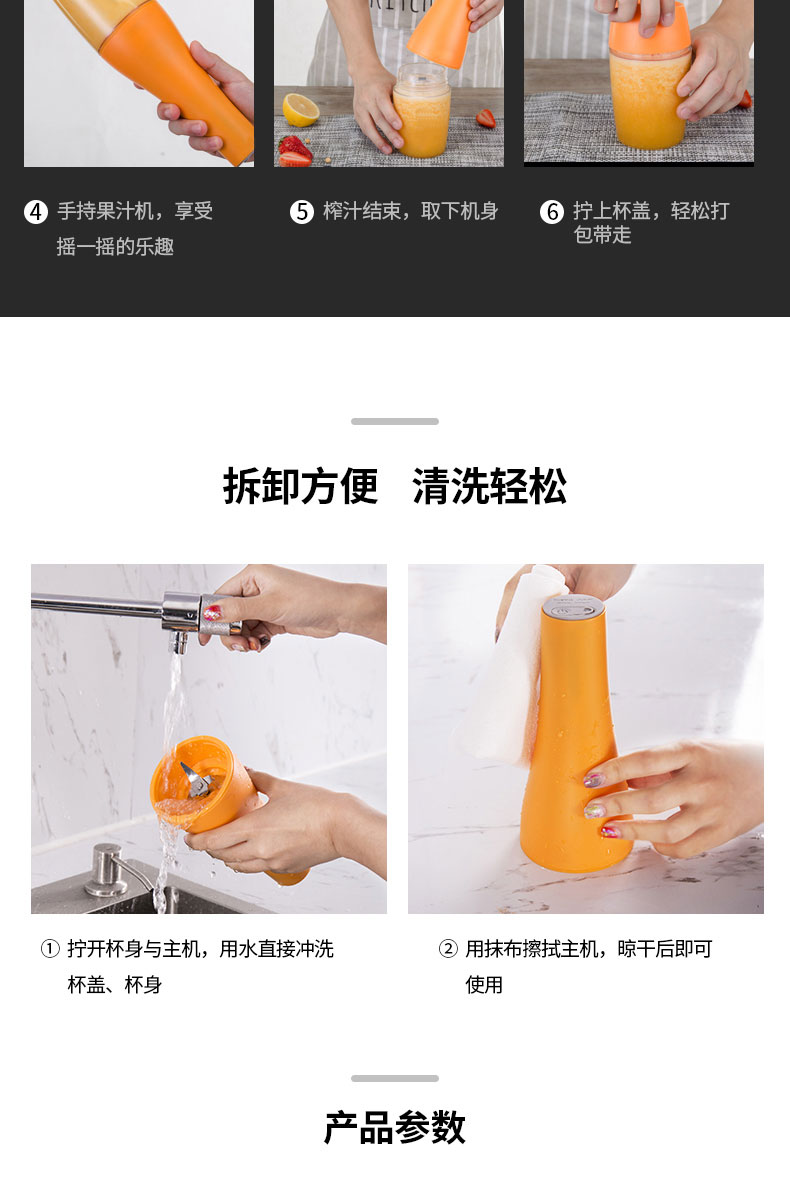 4 手持果汁机，享受摇一摇的乐趣

5 榨汁结束，取下机身

6 拧上杯盖，轻松打包带走

拆卸方便　清洗轻松

① 拧开杯身与主机，用水直接冲洗杯盖、杯身

② 用抹布擦拭主机，晾干后即可使用

产品参数